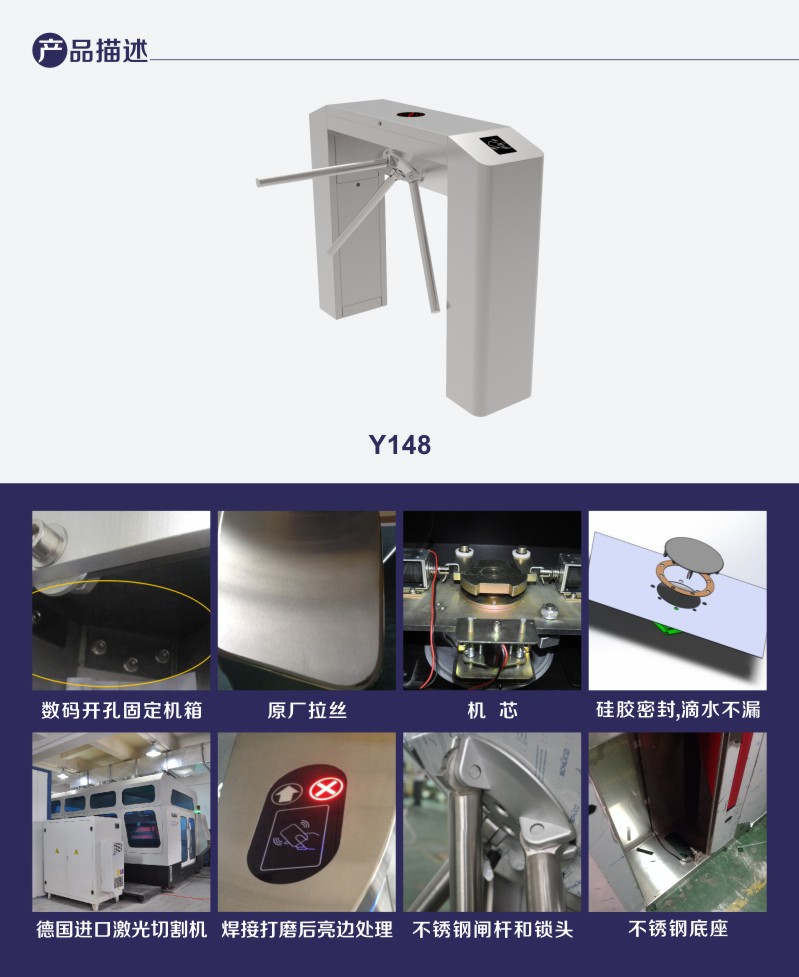 产品描述

Y148

数码开孔固定机箱

原厂拉丝

机 芯

硅胶密封,滴水不漏

德国进口激光切割机

焊接打磨后亮边处理

不锈钢闸杆和锁头

不锈钢底座