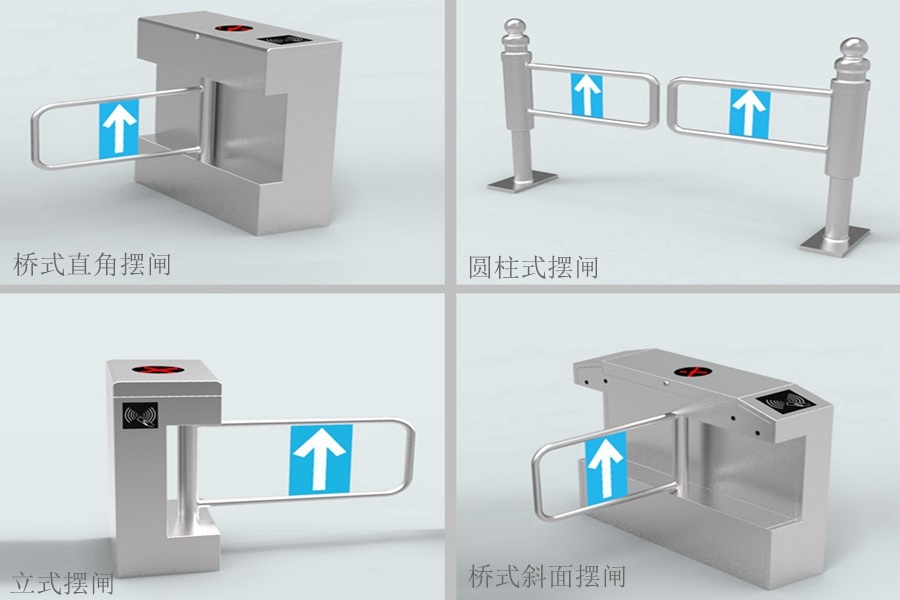 桥式直角摆闸

圆柱式摆闸

立式摆闸

桥式斜面摆闸